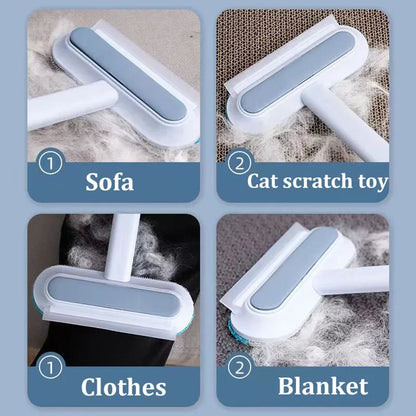 ① Sofa

② Cat scratch toy

① Clothes

② Blanket